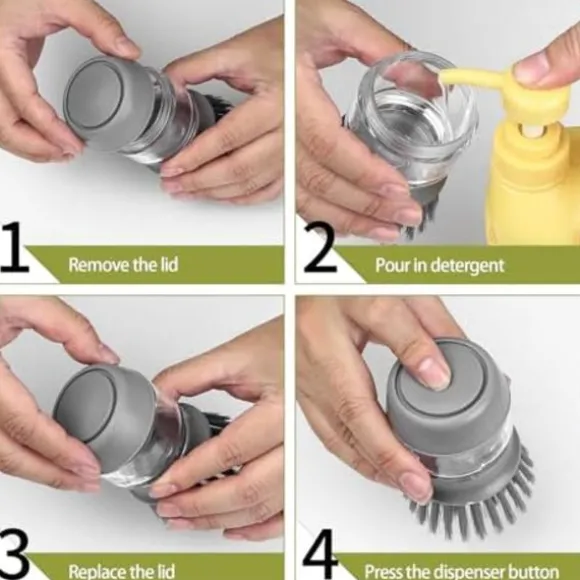 1 Remove the lid

2 Pour in detergent

3 Replace the lid

4 Press the dispenser button