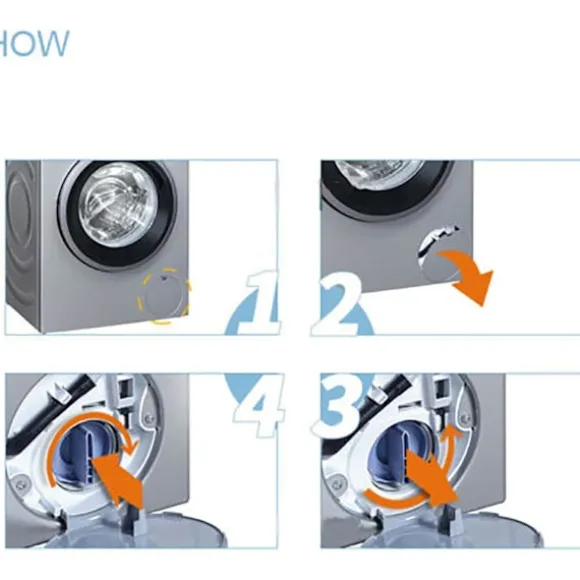 HOW

1 2

4 3