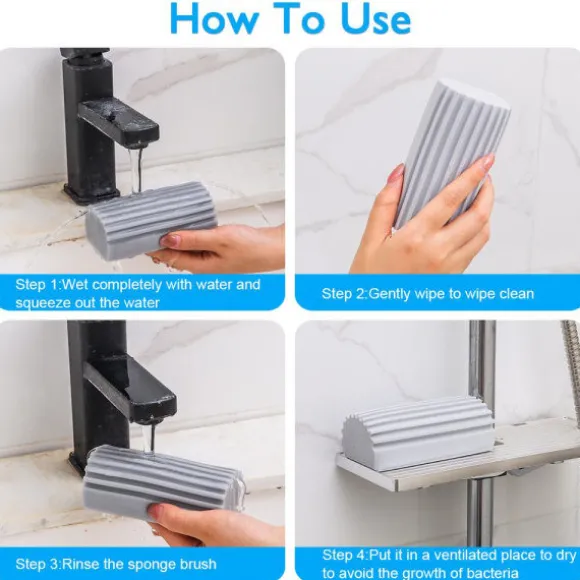 How To Use

Step 1:Wet completely with water and squeeze out the water

Step 2:Gently wipe to wipe clean

Step 3:Rinse the sponge brush

Step 4:Put it in a ventilated place to dry to avoid the growth of bacteria