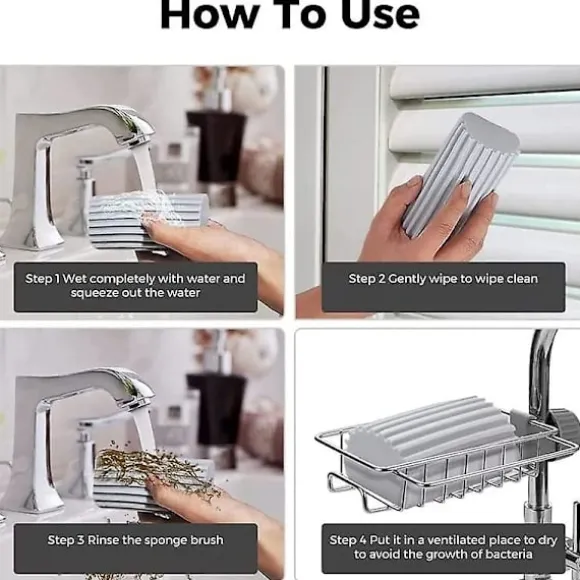 How To Use

Step 1 Wet completely with water and squeeze out the water

Step 2 Gently wipe to wipe clean

Step 3 Rinse the sponge brush

Step 4 Put it in a ventilated place to dry to avoid the growth of bacteria