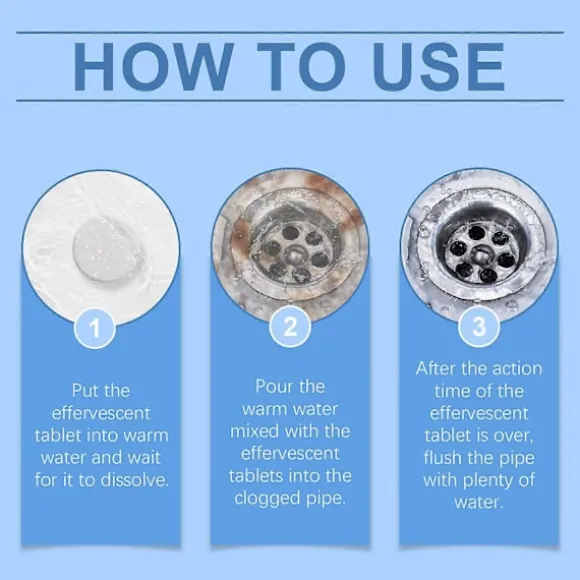 HOW TO USE

1

Put the effervescent tablet into warm water and wait for it to dissolve.

2

Pour the warm water mixed with the effervescent tablets into the clogged pipe.

3

After the action time of the effervescent tablet is over, flush the pipe with plenty of water.