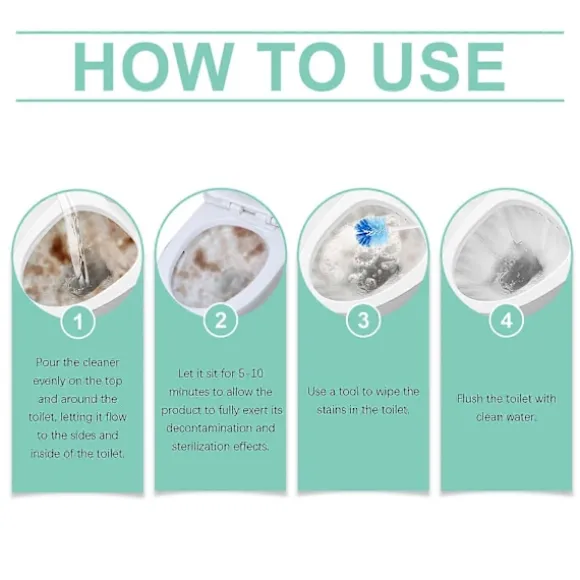 HOW TO USE

1

Pour the cleaner evenly on the top and around the toilet, letting it flow to the sides and inside of the toilet.

2

Let it sit for 5-10 minutes to allow the product to fully exert its decontamination and sterilization effects.

3

Use a tool to wipe the stains in the toilet.

4

Flush the toilet with clean water.