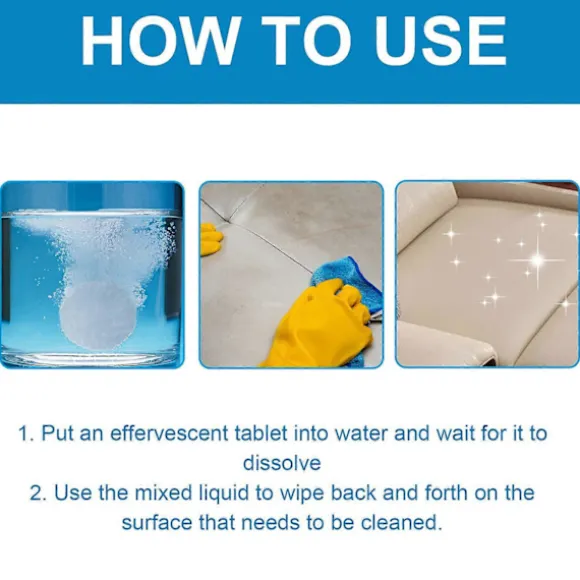 HOW TO USE

1. Put an effervescent tablet into water and wait for it to dissolve

2. Use the mixed liquid to wipe back and forth on the surface that needs to be cleaned.