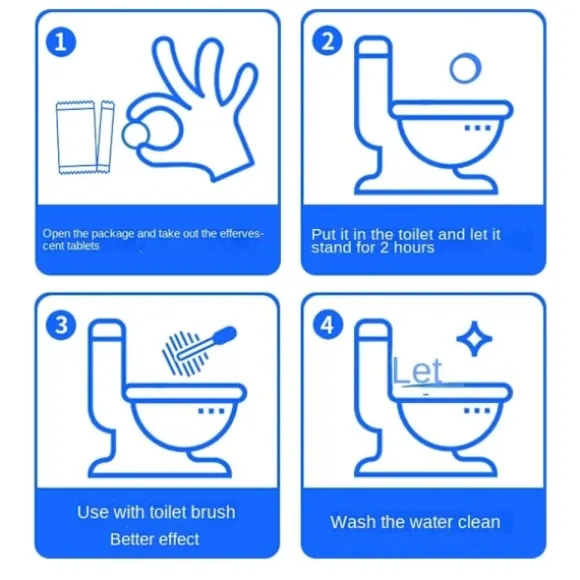 1

Open the package and take out the effervescent tablets

2

Put it in the toilet and let it stand for 2 hours

3

Use with toilet brush
Better effect

4

Let

Wash the water clean