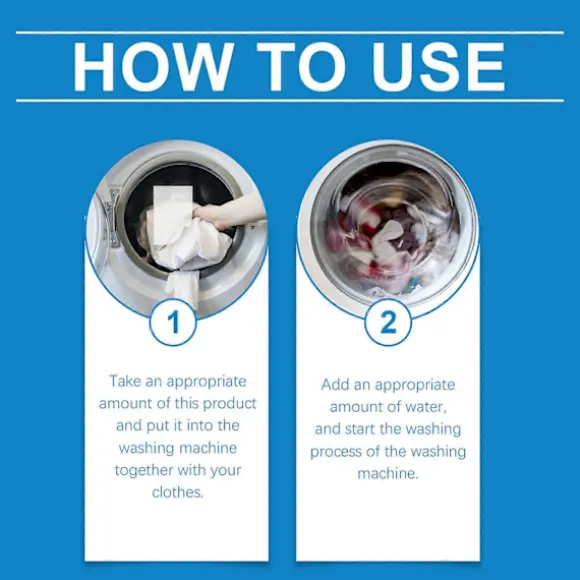 HOW TO USE

1

Take an appropriate amount of this product and put it into the washing machine together with your clothes.

2

Add an appropriate amount of water, and start the washing process of the washing machine.